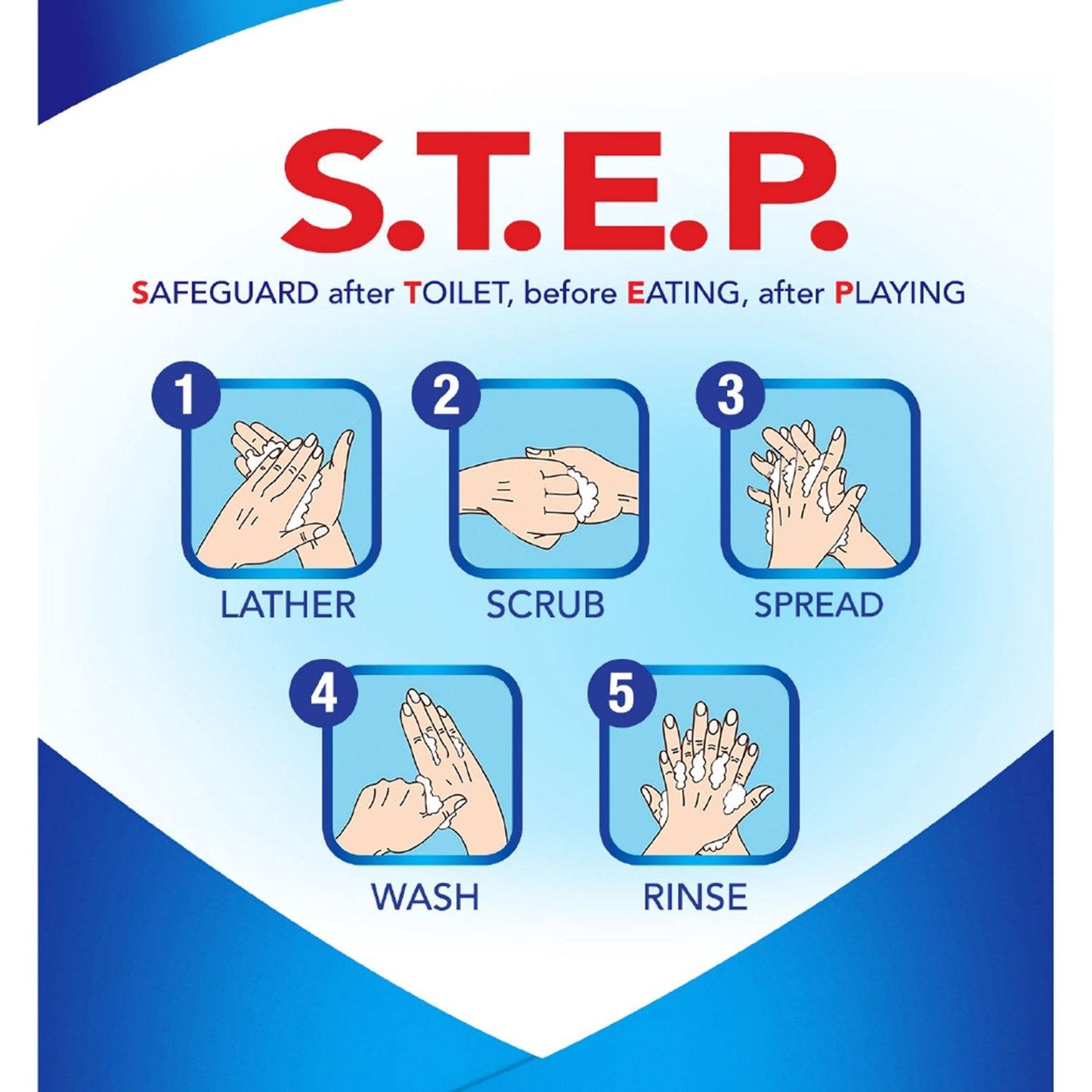 S.T.E.P.

SAFEGUARD after TOILET, before EATING, after PLAYING

1 LATHER

2 SCRUB

3 SPREAD

4 WASH

5 RINSE